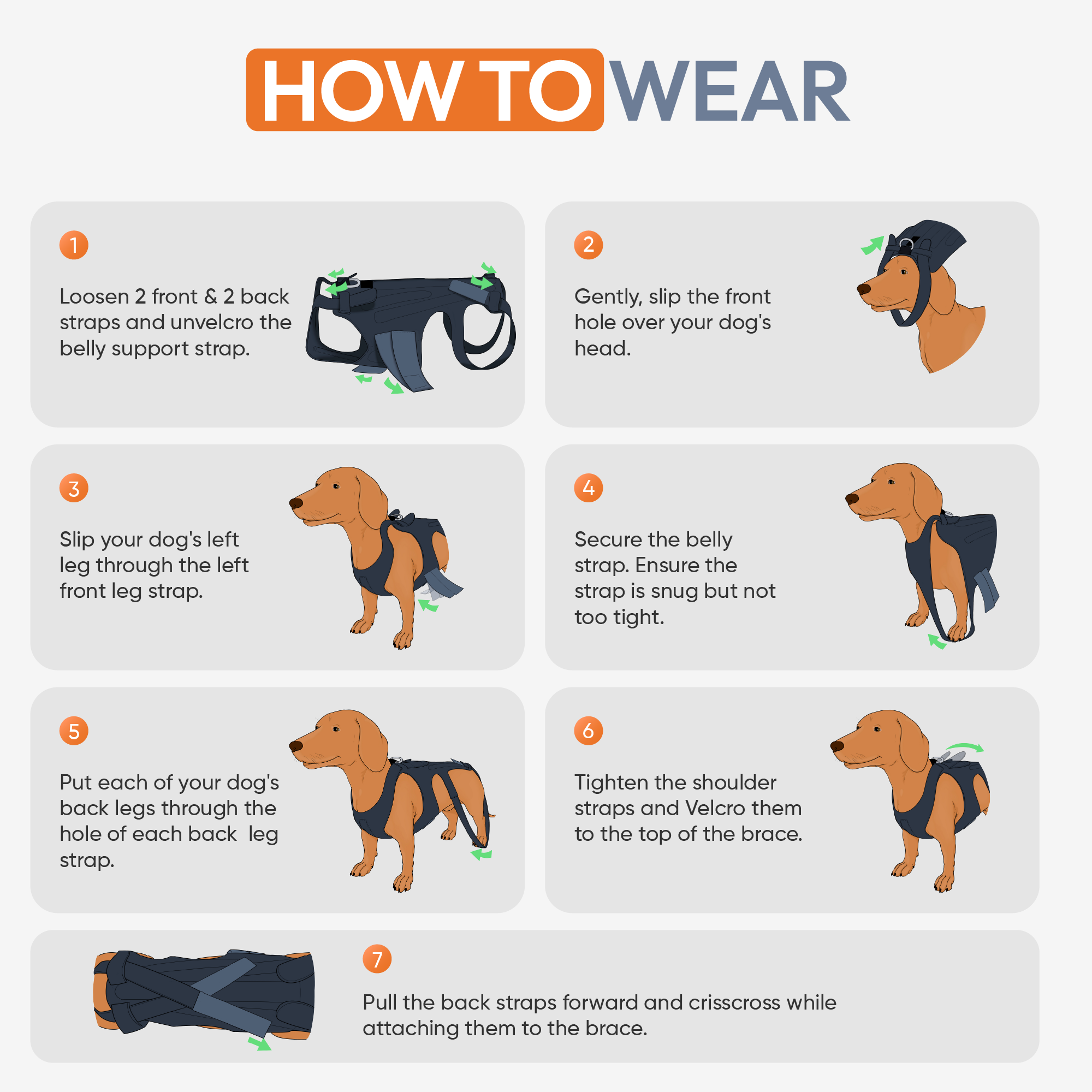 HOW TO WEAR

1

Loosen 2 front & 2 back straps and unvelcro the belly support strap.

2

Gently, slip the front hole over your dog's head.

3

Slip your dog's left leg through the left front leg strap.

4

Secure the belly strap. Ensure the strap is snug but not too tight.

5

Put each of your dog's back legs through the hole of each back leg strap.

6

Tighten the shoulder straps and Velcro them to the top of the brace.

7

Pull the back straps forward and crisscross while attaching them to the brace.